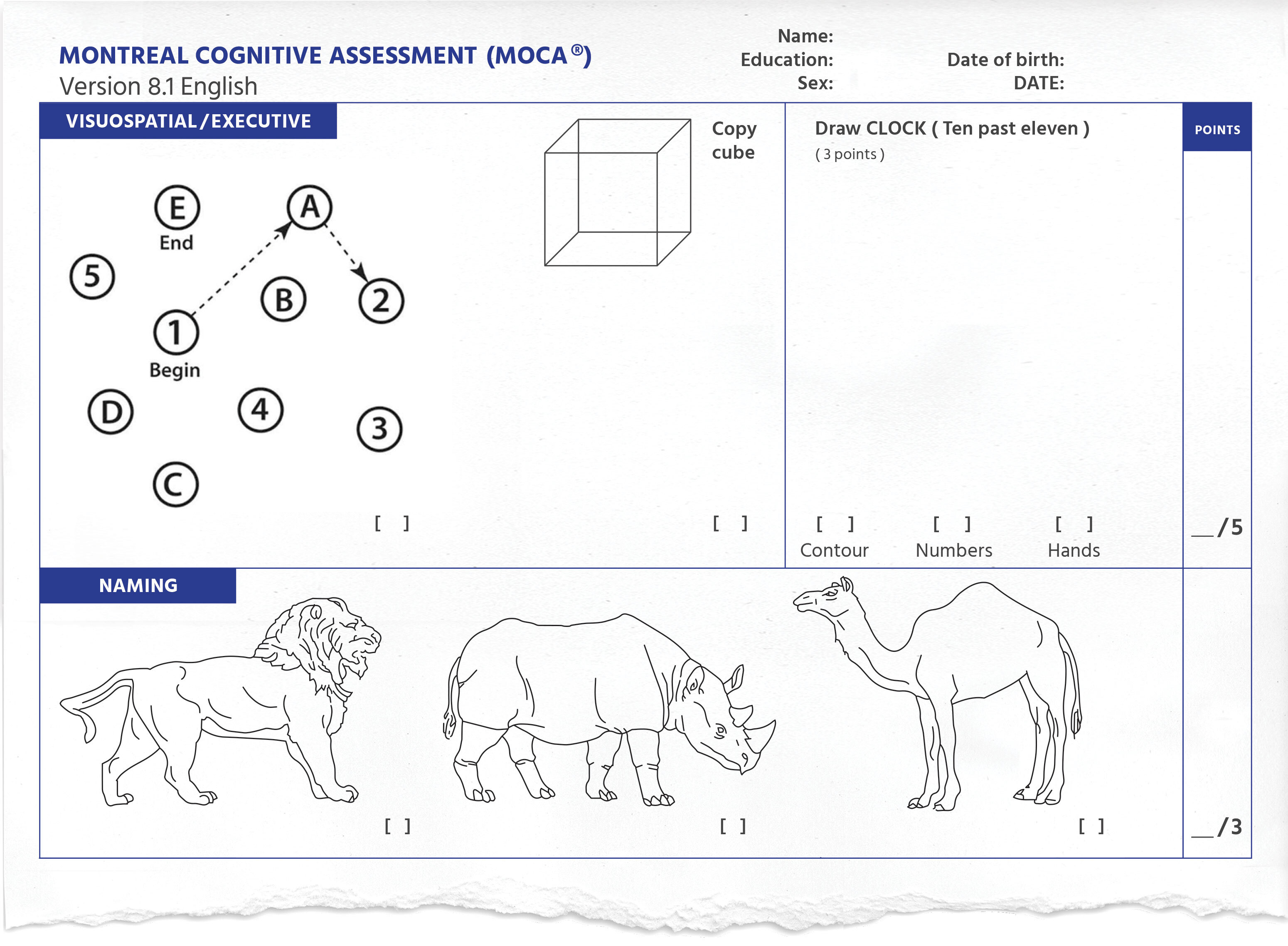 MONTREAL COGNITIVE ASSESSMENT (MOCA®)
Version 8.1 English

Name:
Education:
Sex:
Date of birth:
DATE:

VISUOSPATIAL / EXECUTIVE

E
End
A
5
B
2
1
Begin
D
4
3
C

[ ]

Copy cube

[ ]

Draw CLOCK ( Ten past eleven )
( 3 points )

[ ] Contour
[ ] Numbers
[ ] Hands

POINTS

__/5

NAMING

[ ]
[ ]
[ ]

__/3