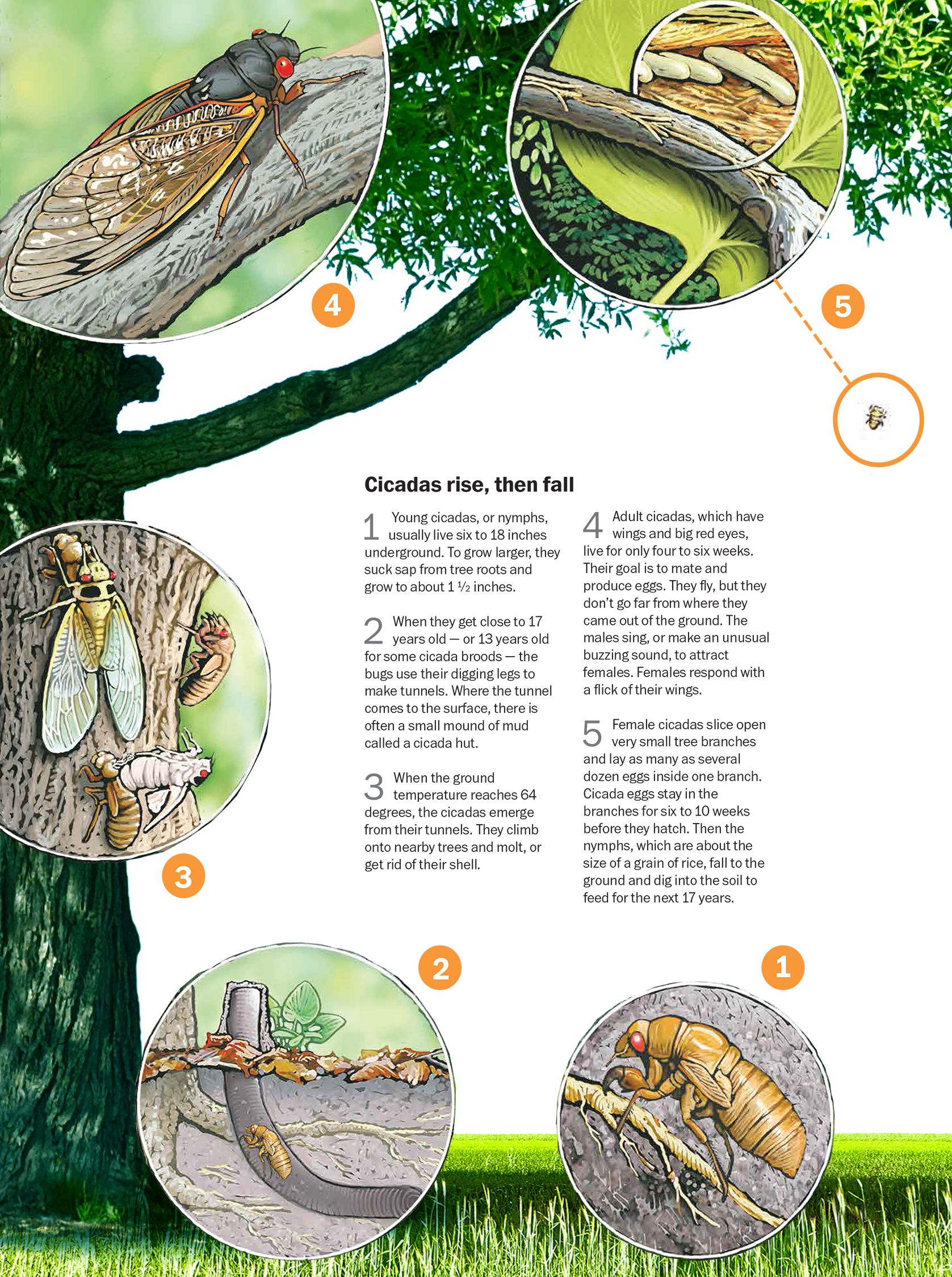 4

5

Cicadas rise, then fall

1 Young cicadas, or nymphs, usually live six to 18 inches underground. To grow larger, they suck sap from tree roots and grow to about 1 ½ inches.

2 When they get close to 17 years old — or 13 years old for some cicada broods — the bugs use their digging legs to make tunnels. Where the tunnel comes to the surface, there is often a small mound of mud called a cicada hut.

3 When the ground temperature reaches 64 degrees, the cicadas emerge from their tunnels. They climb onto nearby trees and molt, or get rid of their shell.

4 Adult cicadas, which have wings and big red eyes, live for only four to six weeks. Their goal is to mate and produce eggs. They fly, but they don't go far from where they came out of the ground. The males sing, or make an unusual buzzing sound, to attract females. Females respond with a flick of their wings.

5 Female cicadas slice open very small tree branches and lay as many as several dozen eggs inside one branch. Cicada eggs stay in the branches for six to 10 weeks before they hatch. Then the nymphs, which are about the size of a grain of rice, fall to the ground and dig into the soil to feed for the next 17 years.

3

2

1